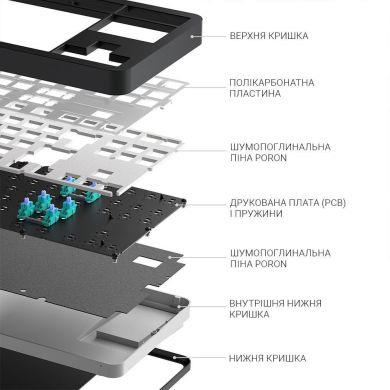 ВЕРХНЯ КРИШКА

ПОЛІКАРБОНАТНА ПЛАСТИНА

ШУМОПОГЛИНАЛЬНА ПІНА PORON

ДРУКОВАНА ПЛАТА (PCB) І ПРУЖИНИ

ШУМОПОГЛИНАЛЬНА ПІНА PORON

ВНУТРІШНЯ НИЖНЯ КРИШКА

НИЖНЯ КРИШКА