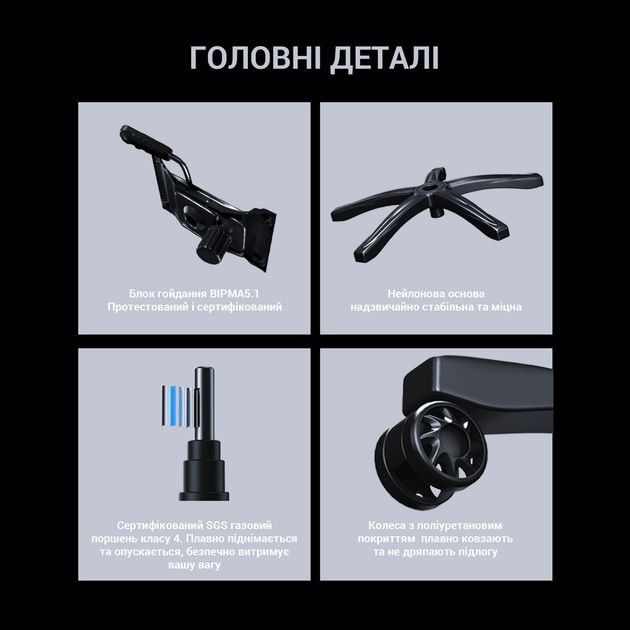 ГОЛОВНІ ДЕТАЛІ

Блок гойдання BIPMA5.1
Протестований і сертифікований

Нейлонова основа
надзвичайно стабільна та міцна

Сертифікований SGS газовий поршень класу 4. Плавно піднімається та опускається, безпечно витримує вашу вагу

Колеса з поліуретановим покриттям плавно ковзають та не дряпають підлогу