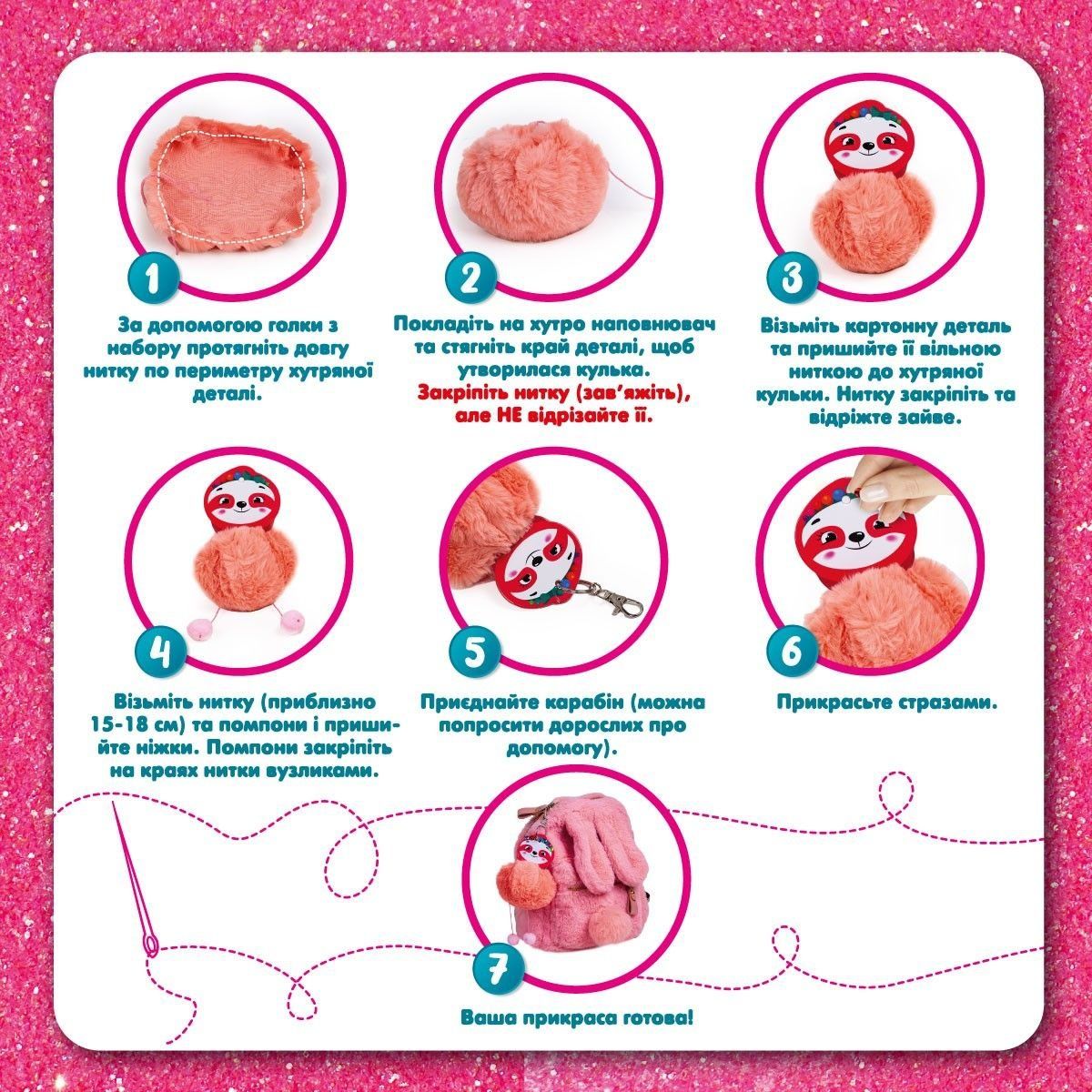 1

За допомогою голки з набору протягніть довгу нитку по периметру хутряної деталі.

2

Покладіть на хутро наповнювач та стягніть край деталі, щоб утворилася кулька.
Закріпіть нитку (зав'яжіть), але НЕ відрізайте її.

3

Візьміть картонну деталь та пришийте її вільною ниткою до хутряної кульки. Нитку закріпіть та відріжте зайве.

4

Візьміть нитку (приблизно 15-18 см) та помпони і пришийте ніжки. Помпони закріпіть на краях нитки вузликами.

5

Приєднайте карабін (можна попросити дорослих про допомогу).

6

Прикрасьте стразами.

7

Ваша прикраса готова!