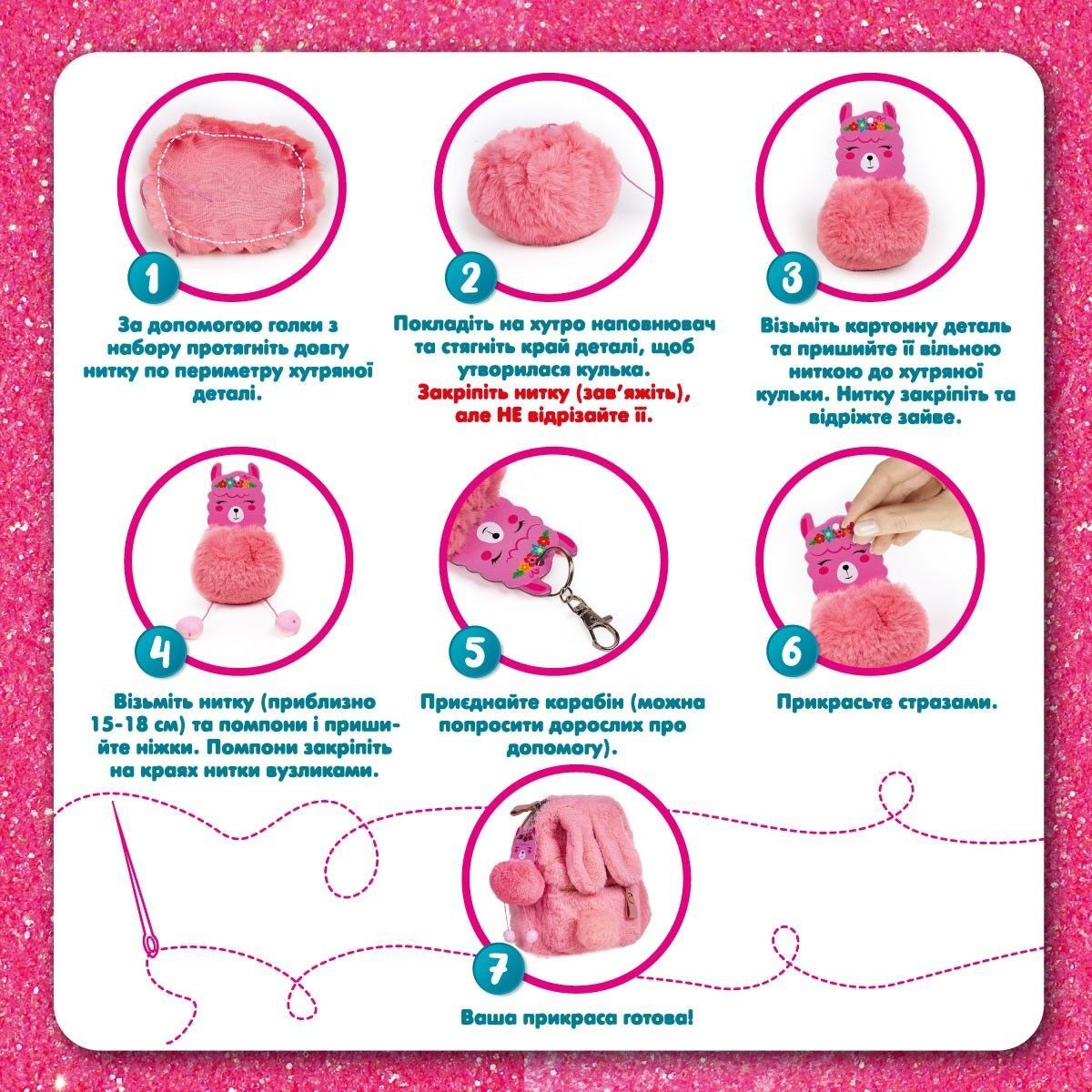 1

За допомогою голки з набору протягніть довгу нитку по периметру хутряної деталі.

2

Покладіть на хутро наповнювач та стягніть край деталі, щоб утворилася кулька.
Закріпіть нитку (зав'яжіть), але НЕ відрізайте її.

3

Візьміть картонну деталь та пришийте її вільною ниткою до хутряної кульки. Нитку закріпіть та відріжте зайве.

4

Візьміть нитку (приблизно 15-18 см) та помпони і пришийте ніжки. Помпони закріпіть на краях нитки вузликами.

5

Приєднайте карабін (можна попросити дорослих про допомогу).

6

Прикрасьте стразами.

7

Ваша прикраса готова!