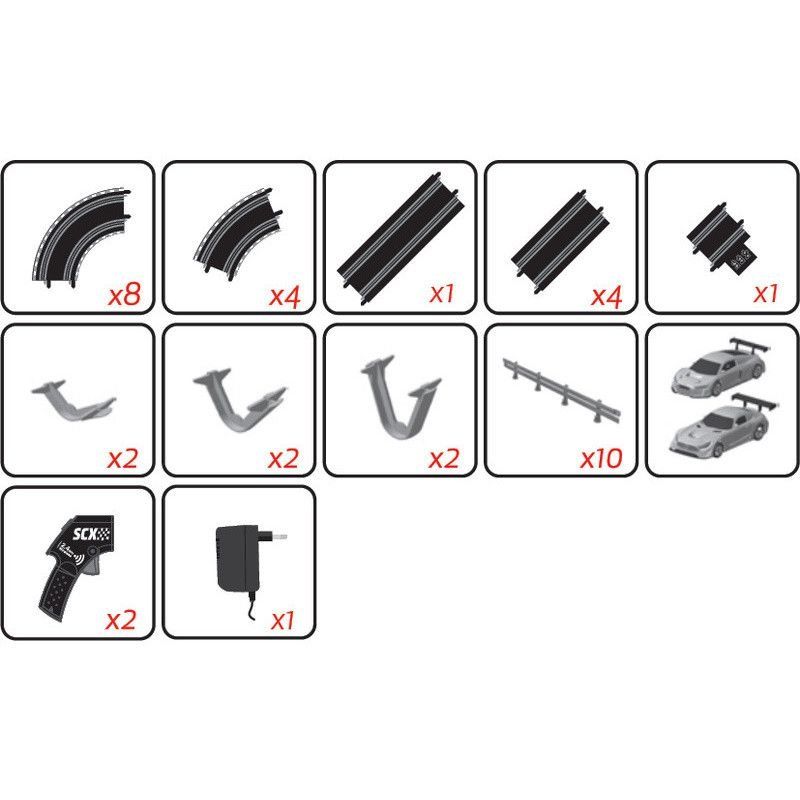 x8

x4

x1

x4

x1

x2

x2

x2

x10

SCX

x2

x1