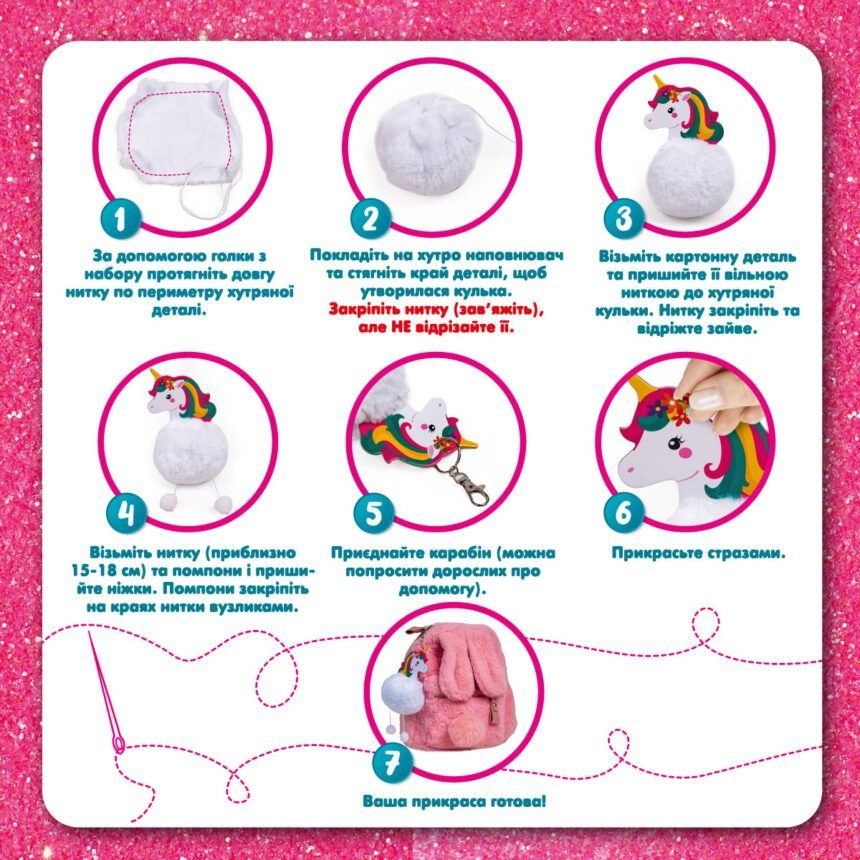 1

За допомогою голки з набору протягніть довгу нитку по периметру хутряної деталі.

2

Покладіть на хутро наповнювач та стягніть край деталі, щоб утворилася кулька.
Закріпіть нитку (зав'яжіть), але НЕ відрізайте її.

3

Візьміть картонну деталь та пришийте її вільною ниткою до хутряної кульки. Нитку закріпіть та відріжте зайве.

4

Візьміть нитку (приблизно 15-18 см) та помпони і пришийте ніжки. Помпони закріпіть на краях нитки вузликами.

5

Приєднайте карабін (можна попросити дорослих про допомогу).

6

Прикрасьте стразами.

7

Ваша прикраса готова!