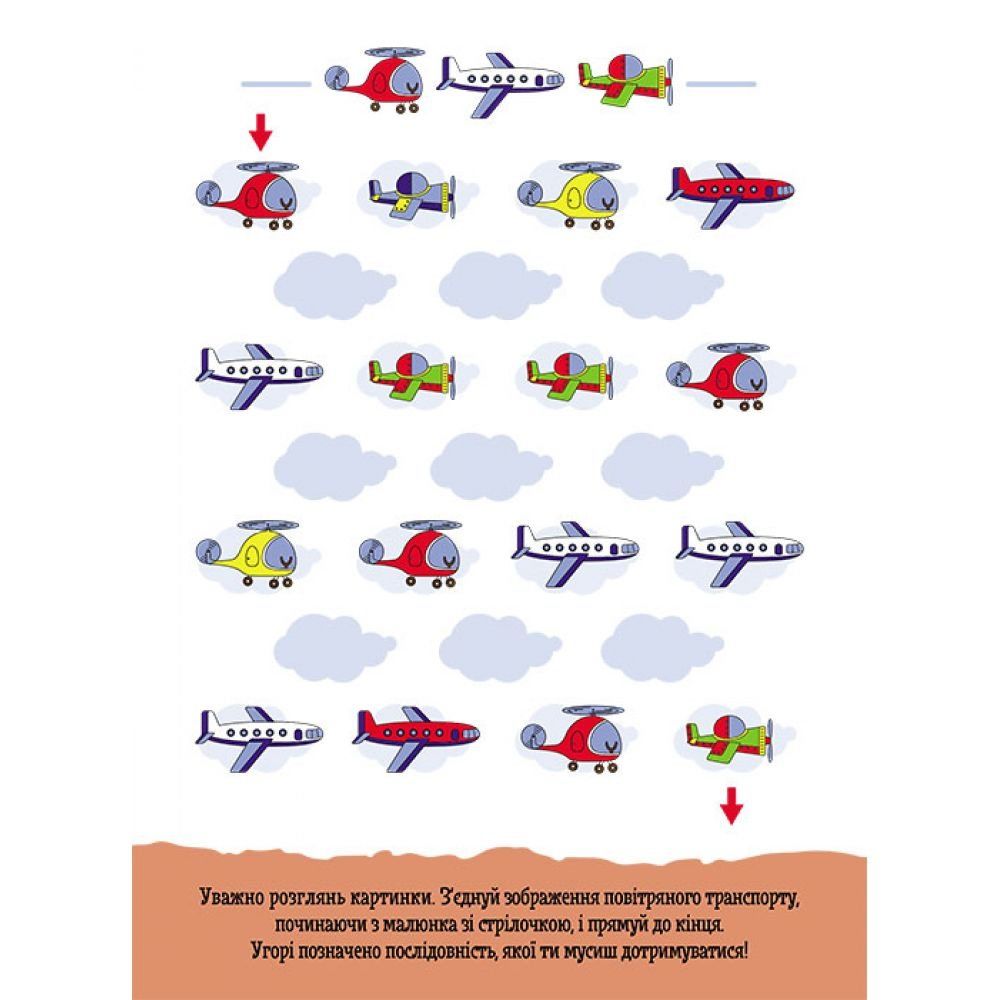 Уважно розглянь картинки. З'єднуй зображення повітряного транспорту, починаючи з малюнка зі стрілочкою, і прямуй до кінця. Угорі позначено послідовність, якої ти мусиш дотримуватися!