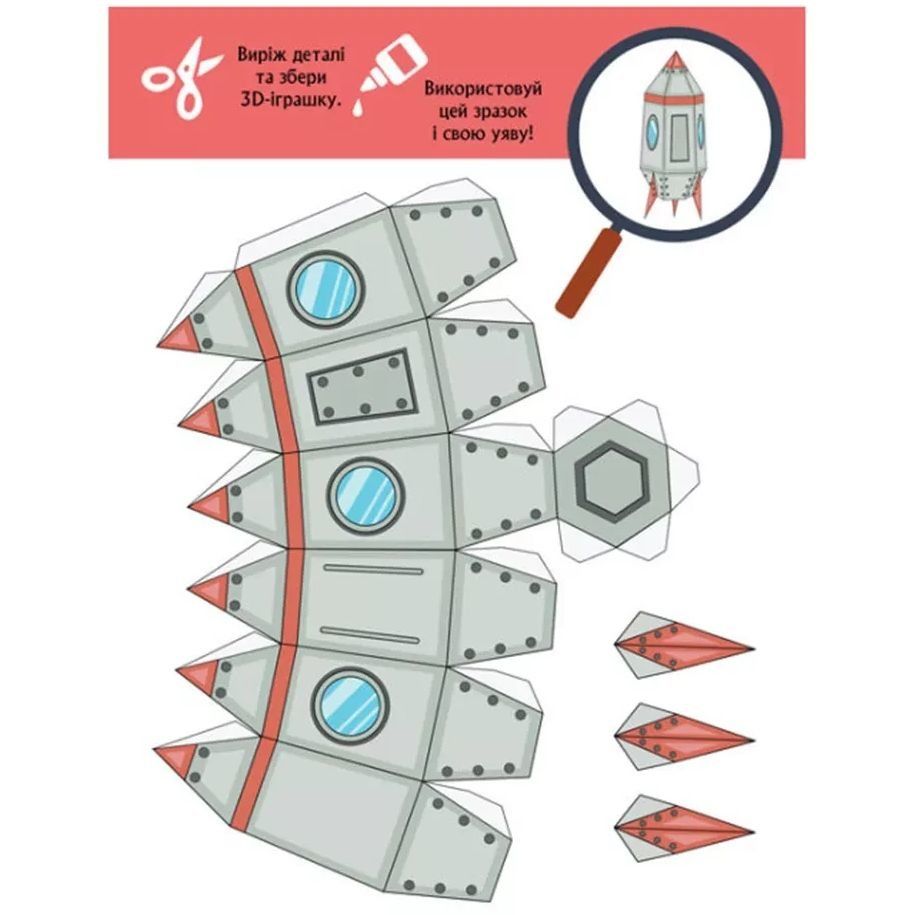 Виріж деталі та збери 3D-іграшку.

Використовуй цей зразок і свою уяву!