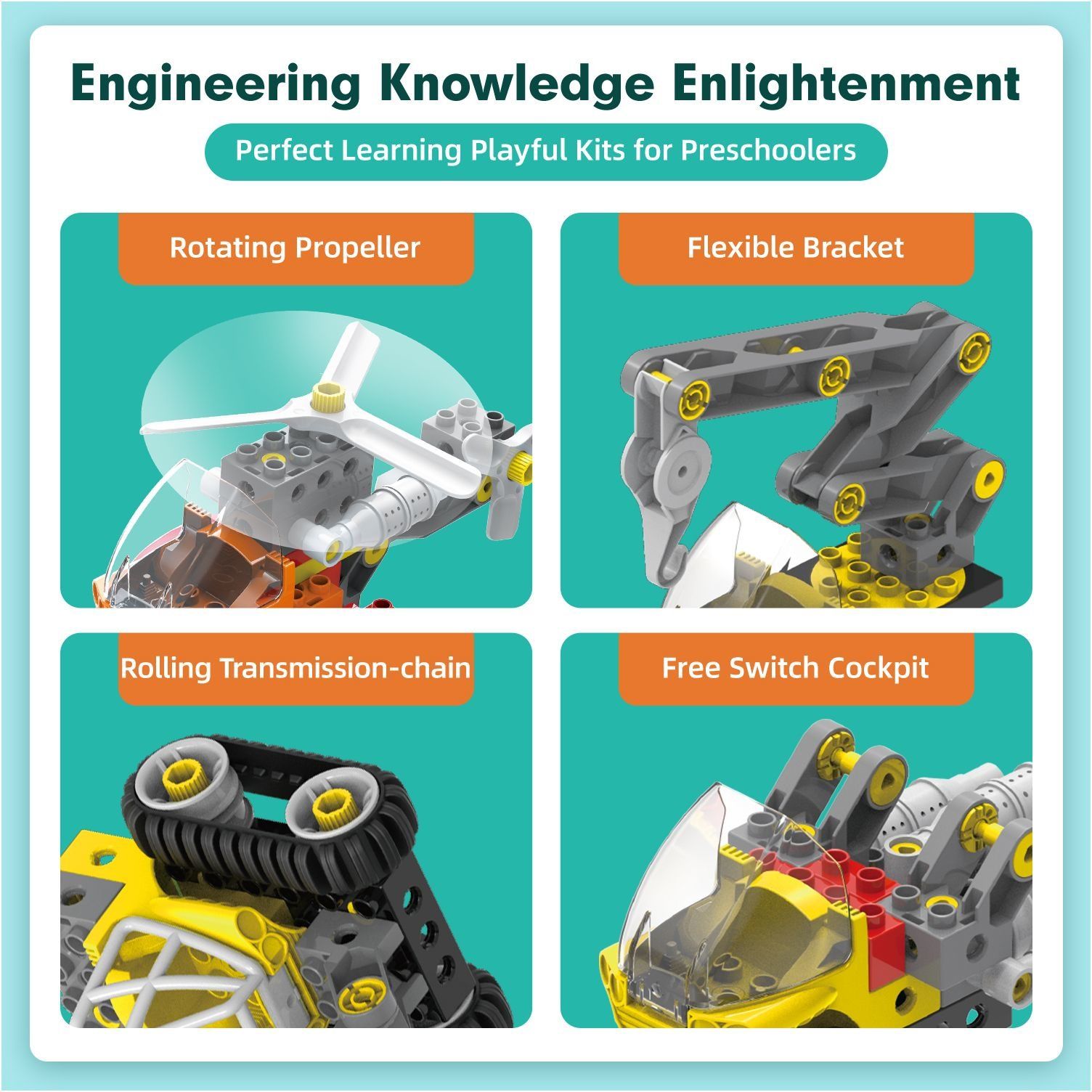 Engineering Knowledge Enlightenment

Perfect Learning Playful Kits for Preschoolers

Rotating Propeller

Flexible Bracket

Rolling Transmission-chain

Free Switch Cockpit